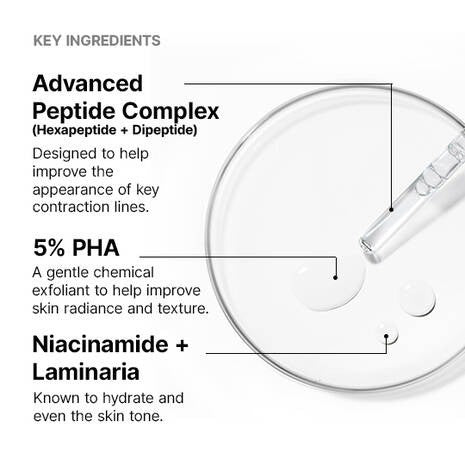 KEY INGREDIENTS

Advanced Peptide Complex
(Hexapeptide + Dipeptide)

Designed to help improve the appearance of key contraction lines.

5% PHA

A gentle chemical exfoliant to help improve skin radiance and texture.

Niacinamide + Laminaria

Known to hydrate and even the skin tone.