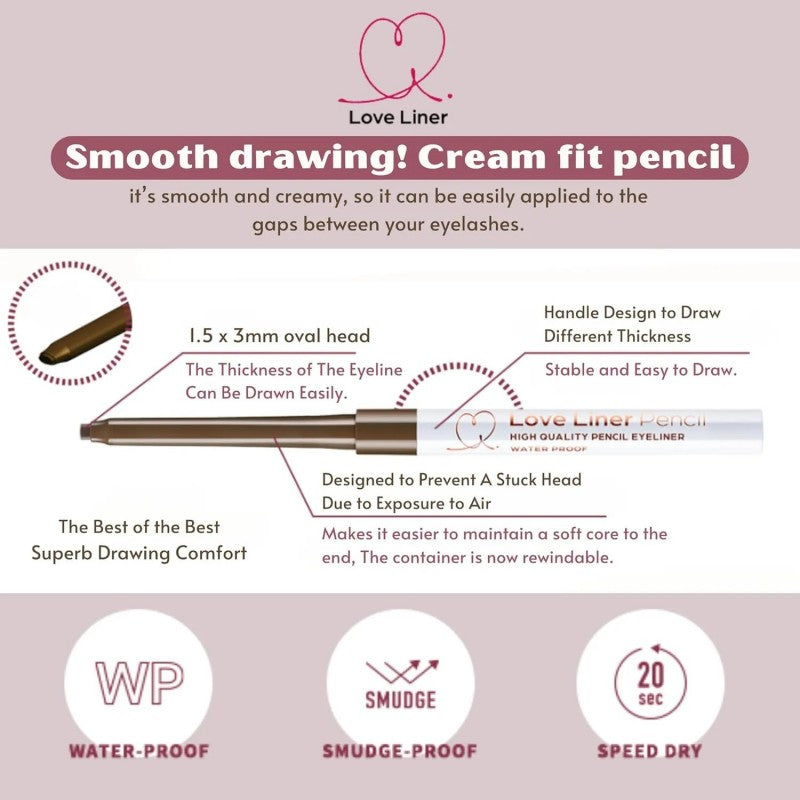 Love Liner

Smooth drawing! Cream fit pencil

it's smooth and creamy, so it can be easily applied to the gaps between your eyelashes.

1.5 x 3mm oval head

The Thickness of The Eyeline Can Be Drawn Easily.

Handle Design to Draw Different Thickness

Stable and Easy to Draw.

Love Liner Pencil
HIGH QUALITY PENCIL EYELINER
WATER PROOF

Designed to Prevent A Stuck Head Due to Exposure to Air

Makes it easier to maintain a soft core to the end, The container is now rewindable.

The Best of the Best
Superb Drawing Comfort

WP
WATER-PROOF

SMUDGE
SMUDGE-PROOF

20 sec
SPEED DRY