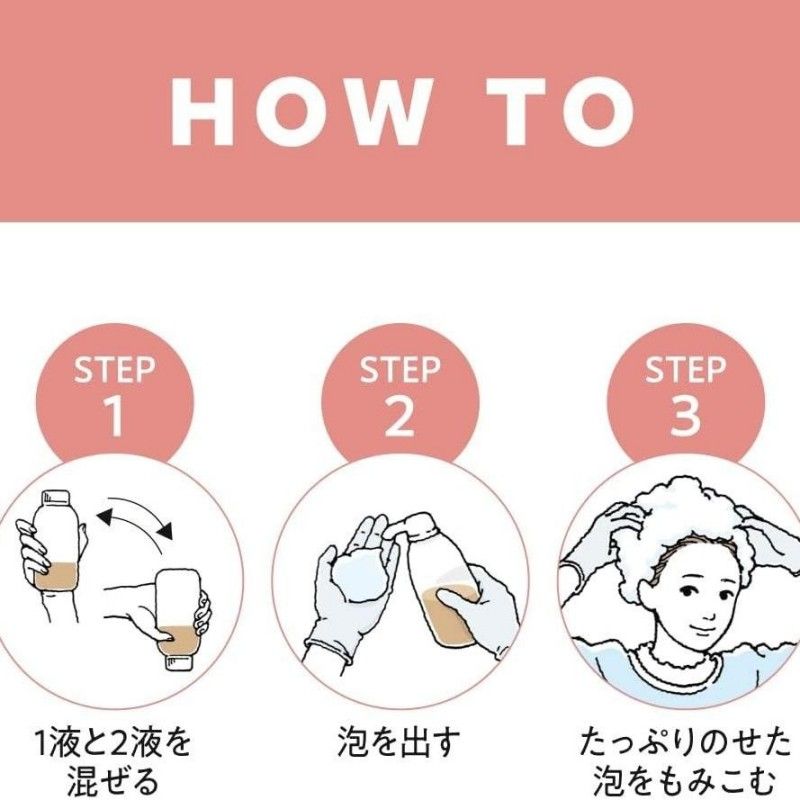 HOW TO

STEP 1

1液と2液を混ぜる

STEP 2

泡を出す

STEP 3

たっぷりのせた泡をもみこむ