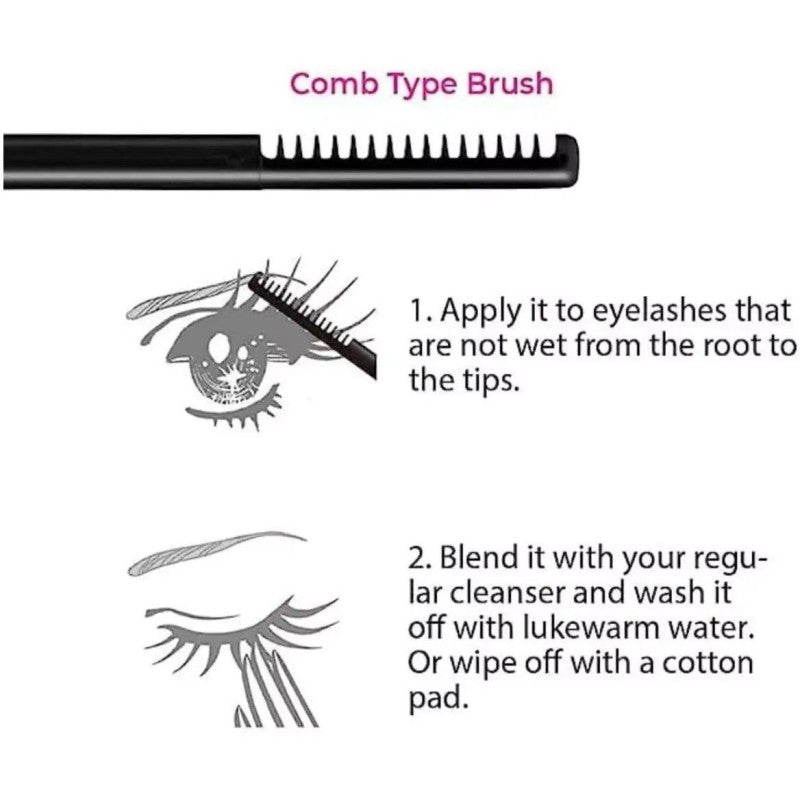 Comb Type Brush

1. Apply it to eyelashes that are not wet from the root to the tips.

2. Blend it with your regular cleanser and wash it off with lukewarm water. Or wipe off with a cotton pad.