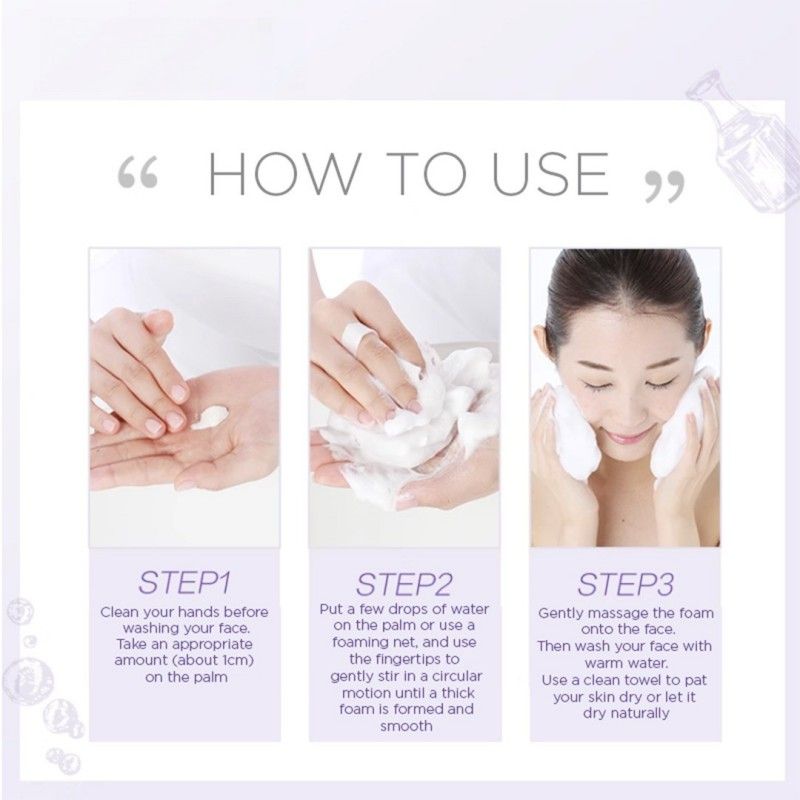 “ HOW TO USE ”

STEP1
Clean your hands before washing your face.
Take an appropriate amount (about 1cm) on the palm

STEP2
Put a few drops of water on the palm or use a foaming net, and use the fingertips to gently stir in a circular motion until a thick foam is formed and smooth

STEP3
Gently massage the foam onto the face.
Then wash your face with warm water.
Use a clean towel to pat your skin dry or let it dry naturally