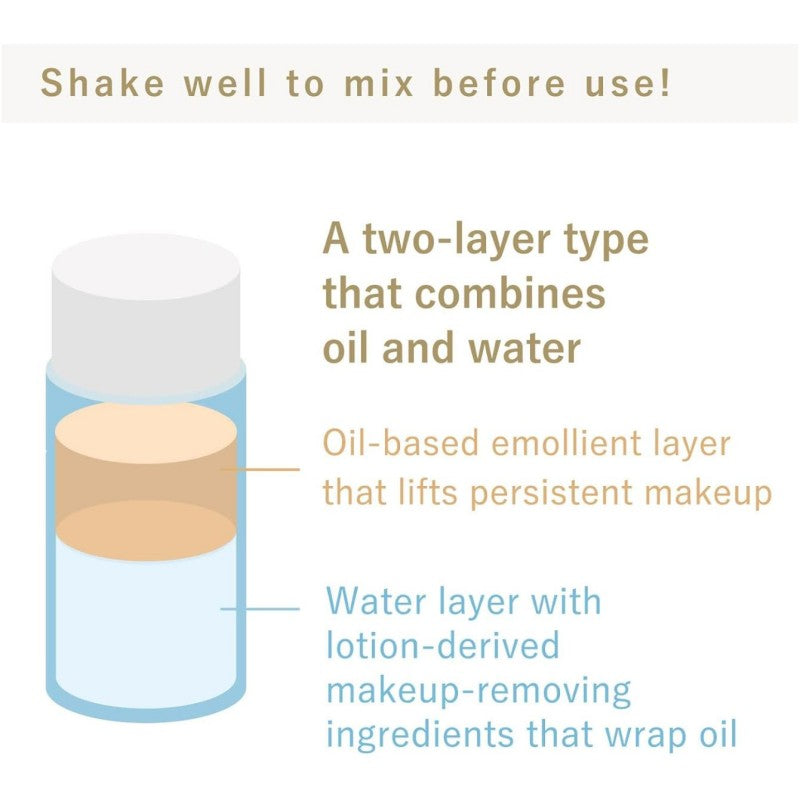 Shake well to mix before use!

A two-layer type that combines oil and water

Oil-based emollient layer that lifts persistent makeup

Water layer with lotion-derived makeup-removing ingredients that wrap oil