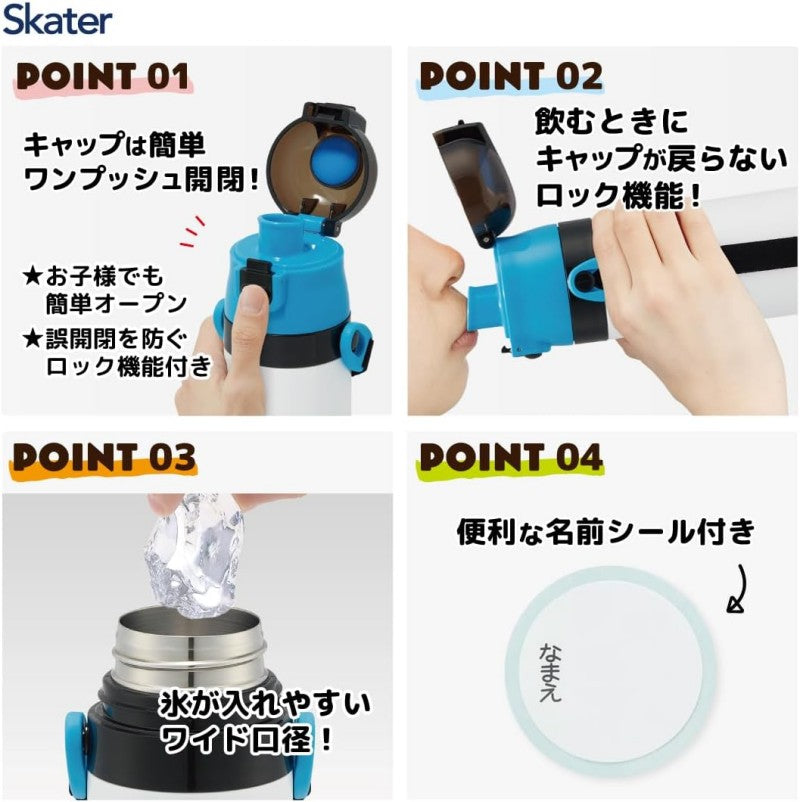 Skater

POINT 01

キャップは簡単
ワンプッシュ開閉！

★お子様でも
簡単オープン
★誤開閉を防ぐ
ロック機能付き

POINT 02

飲むときに
キャップが戻らない
ロック機能！

POINT 03

氷が入れやすい
ワイド口径！

POINT 04

便利な名前シール付き

なまえ