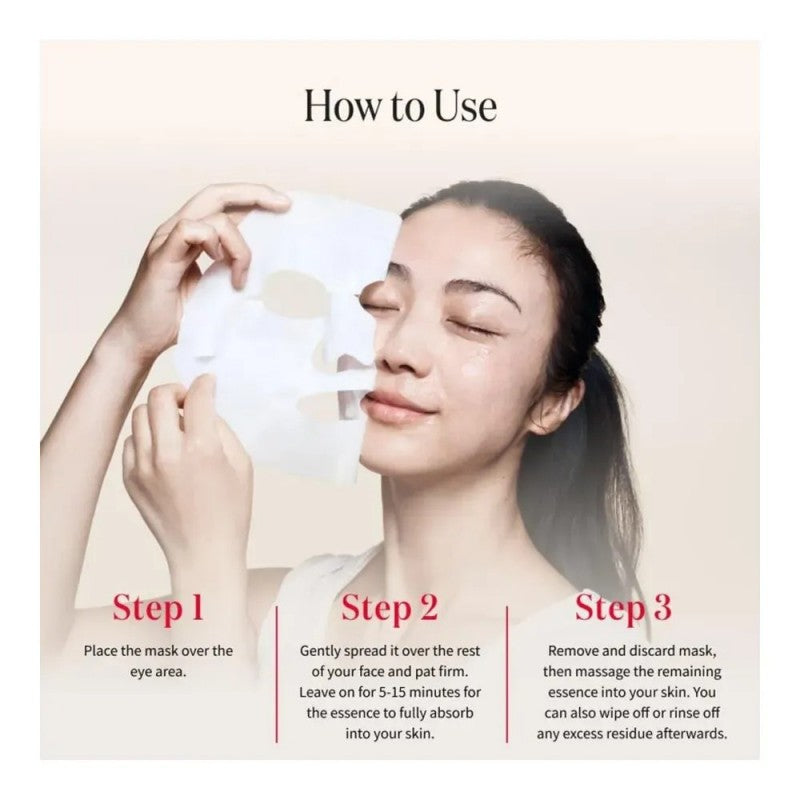 How to Use

Step 1

Place the mask over the eye area.

Step 2

Gently spread it over the rest of your face and pat firm. Leave on for 5-15 minutes for the essence to fully absorb into your skin.

Step 3

Remove and discard mask, then massage the remaining essence into your skin. You can also wipe off or rinse off any excess residue afterwards.