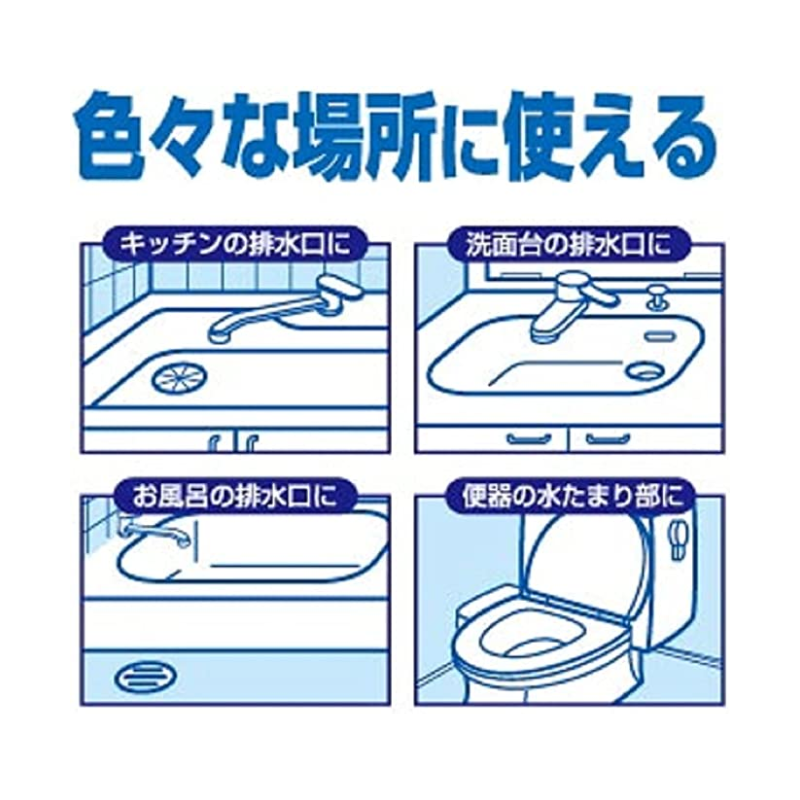 色々な場所に使える

キッチンの排水口に

洗面台の排水口に

お風呂の排水口に

便器の水たまり部に