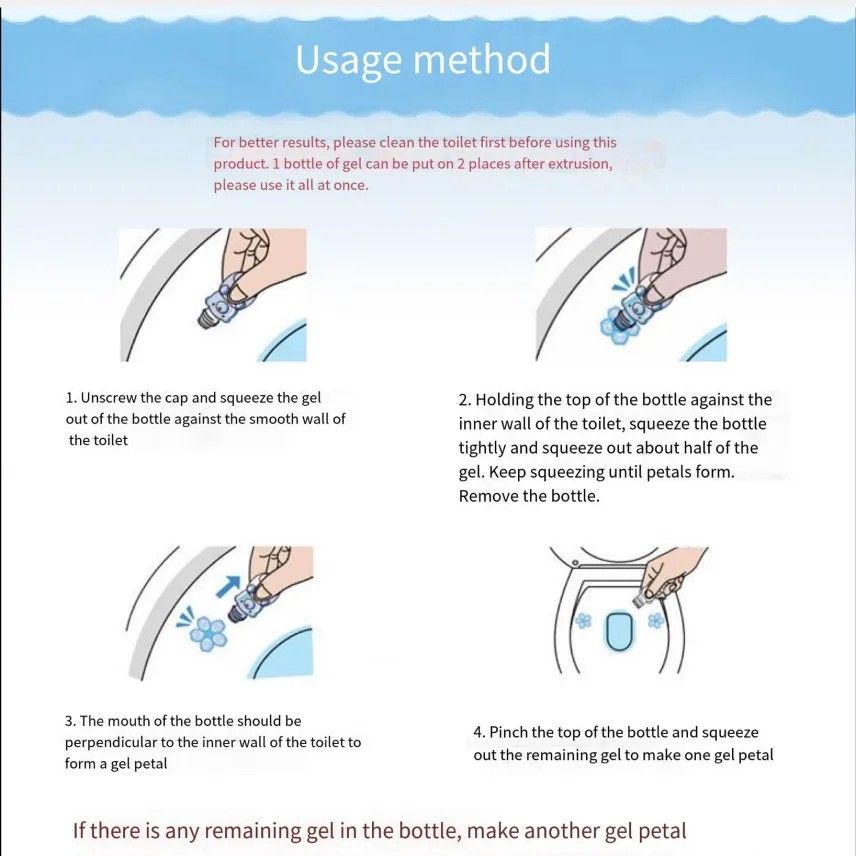 Usage method

For better results, please clean the toilet first before using this product. 1 bottle of gel can be put on 2 places after extrusion, please use it all at once.

1. Unscrew the cap and squeeze the gel out of the bottle against the smooth wall of the toilet

2. Holding the top of the bottle against the inner wall of the toilet, squeeze the bottle tightly and squeeze out about half of the gel. Keep squeezing until petals form. Remove the bottle.

3. The mouth of the bottle should be perpendicular to the inner wall of the toilet to form a gel petal

4. Pinch the top of the bottle and squeeze out the remaining gel to make one gel petal

If there is any remaining gel in the bottle, make another gel petal