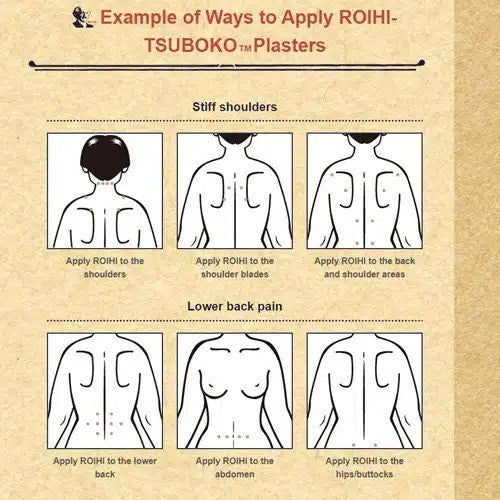 Example of Ways to Apply ROIHI-TSUBOKO™ Plasters

Stiff shoulders

Apply ROIHI to the shoulders

Apply ROIHI to the shoulder blades

Apply ROIHI to the back and shoulder areas

Lower back pain

Apply ROIHI to the lower back

Apply ROIHI to the abdomen

Apply ROIHI to the hips/buttocks