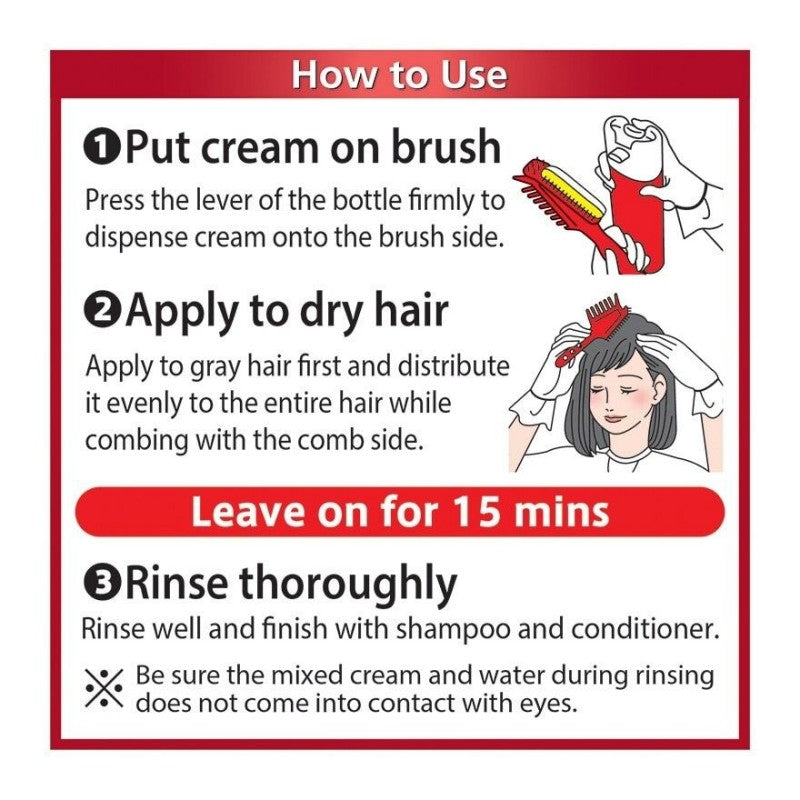 How to Use

❶Put cream on brush

Press the lever of the bottle firmly to dispense cream onto the brush side.

❷Apply to dry hair

Apply to gray hair first and distribute it evenly to the entire hair while combing with the comb side.

Leave on for 15 mins

❸Rinse thoroughly

Rinse well and finish with shampoo and conditioner.

※ Be sure the mixed cream and water during rinsing does not come into contact with eyes.