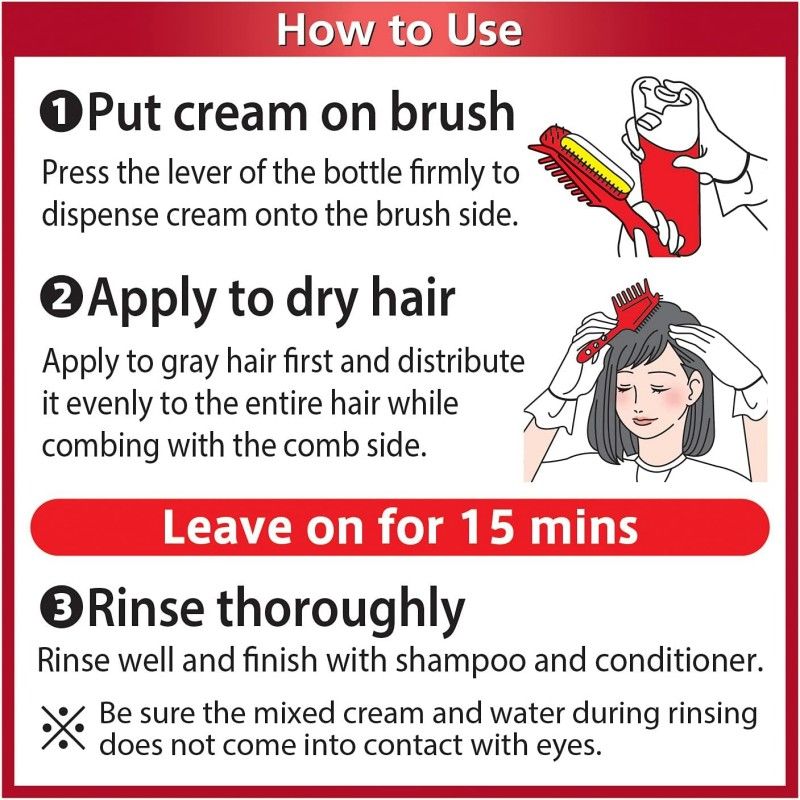 How to Use

❶Put cream on brush
Press the lever of the bottle firmly to dispense cream onto the brush side.

❷Apply to dry hair
Apply to gray hair first and distribute it evenly to the entire hair while combing with the comb side.

Leave on for 15 mins

❸Rinse thoroughly
Rinse well and finish with shampoo and conditioner.

※ Be sure the mixed cream and water during rinsing does not come into contact with eyes.