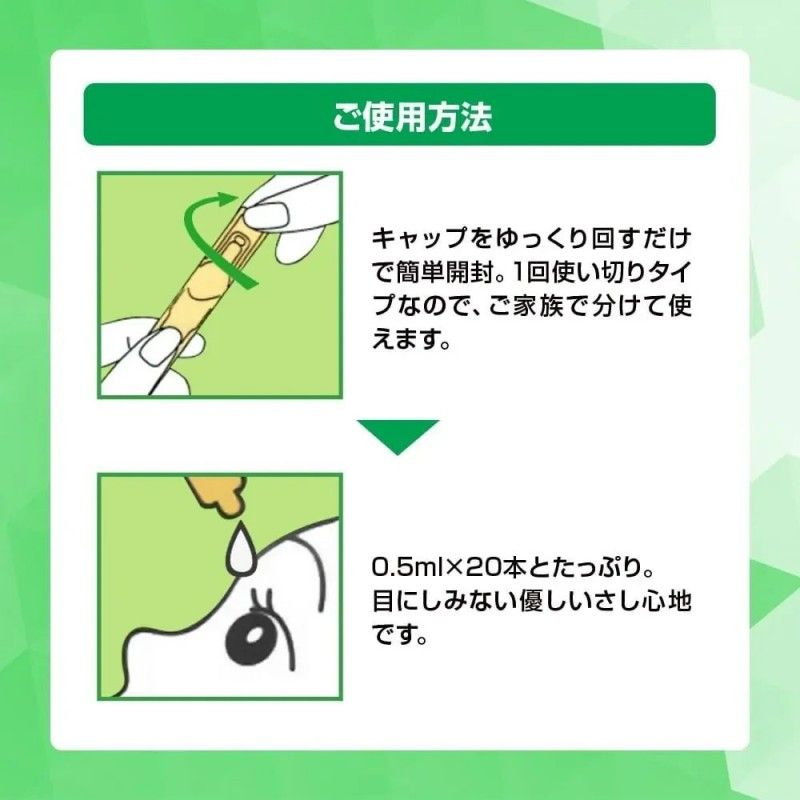 ご使用方法

キャップをゆっくり回すだけで簡単開封。1回使い切りタイプなので、ご家族で分けて使えます。

0.5ml×20本とたっぷり。目にしみない優しいさし心地です。