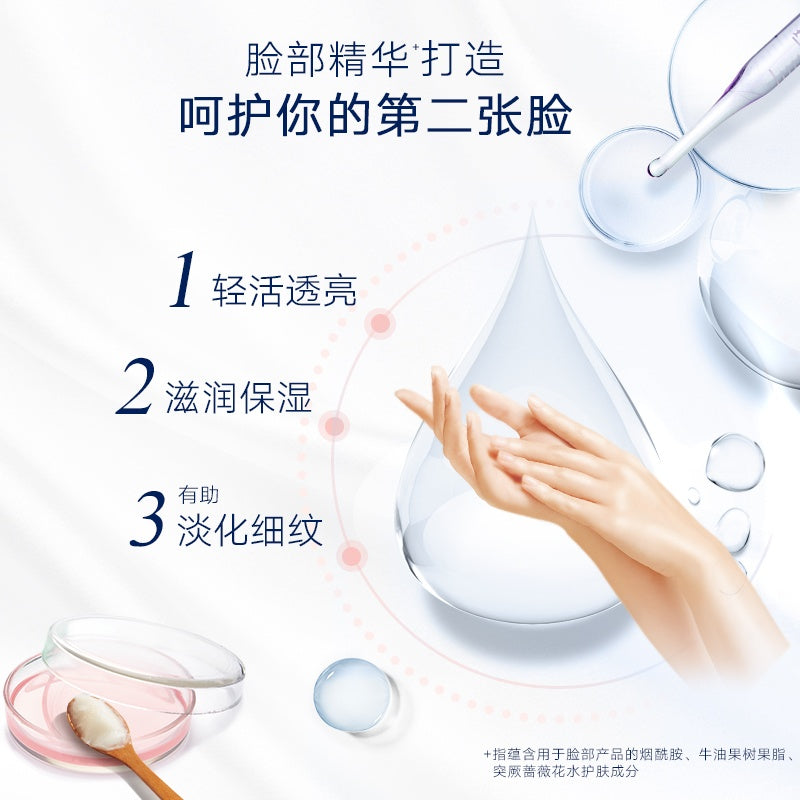 脸部精华⁺打造
呵护你的第二张脸

1 轻活透亮

2 滋润保湿

3 有助 淡化细纹

+指蕴含用于脸部产品的烟酰胺、牛油果树果脂、突厥蔷薇花水护肤成分