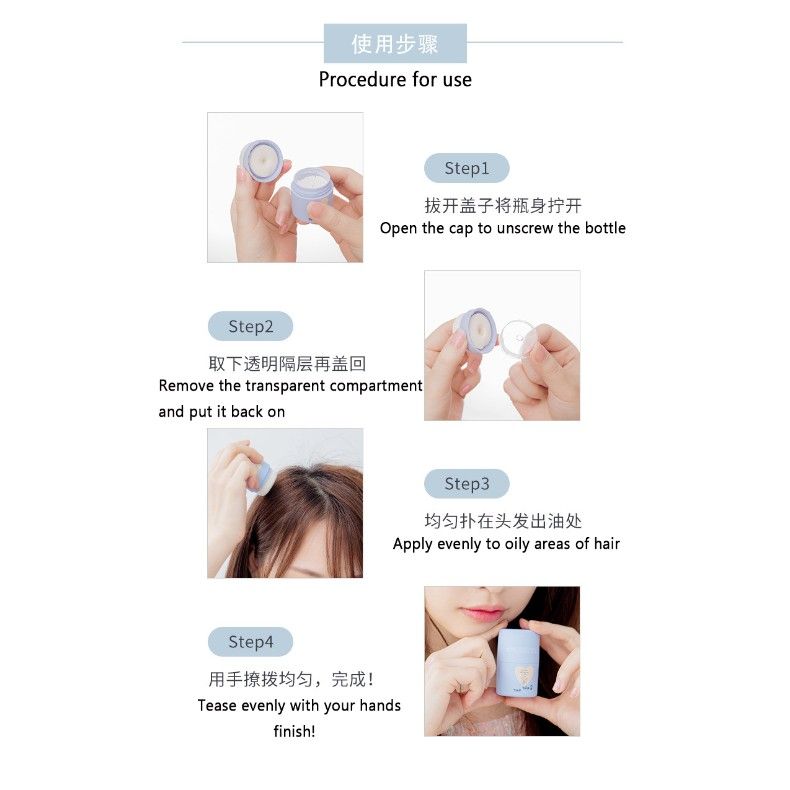 使用步骤
Procedure for use

Step1
拔开盖子将瓶身拧开
Open the cap to unscrew the bottle

Step2
取下透明隔层再盖回
Remove the transparent compartment and put it back on

Step3
均匀扑在头发出油处
Apply evenly to oily areas of hair

Step4
用手撩拨均匀，完成！
Tease evenly with your hands finish!