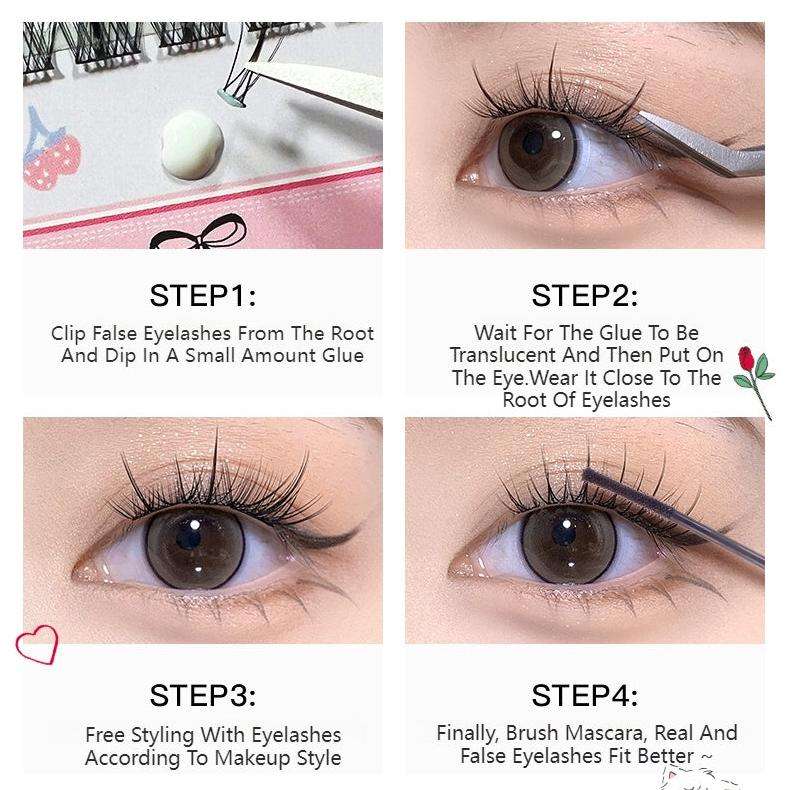 STEP1:
Clip False Eyelashes From The Root And Dip In A Small Amount Glue

STEP2:
Wait For The Glue To Be Translucent And Then Put On The Eye.Wear It Close To The Root Of Eyelashes

STEP3:
Free Styling With Eyelashes According To Makeup Style

STEP4:
Finally, Brush Mascara, Real And False Eyelashes Fit Better ~