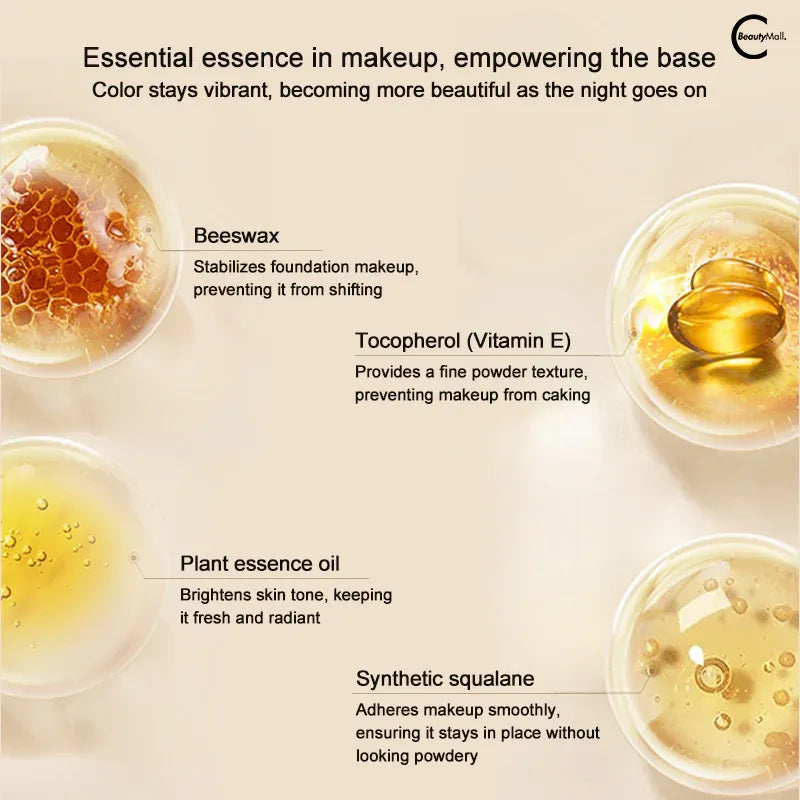 BeautyMall.

Essential essence in makeup, empowering the base
Color stays vibrant, becoming more beautiful as the night goes on

Beeswax
Stabilizes foundation makeup, preventing it from shifting

Tocopherol (Vitamin E)
Provides a fine powder texture, preventing makeup from caking

Plant essence oil
Brightens skin tone, keeping it fresh and radiant

Synthetic squalane
Adheres makeup smoothly, ensuring it stays in place without looking powdery