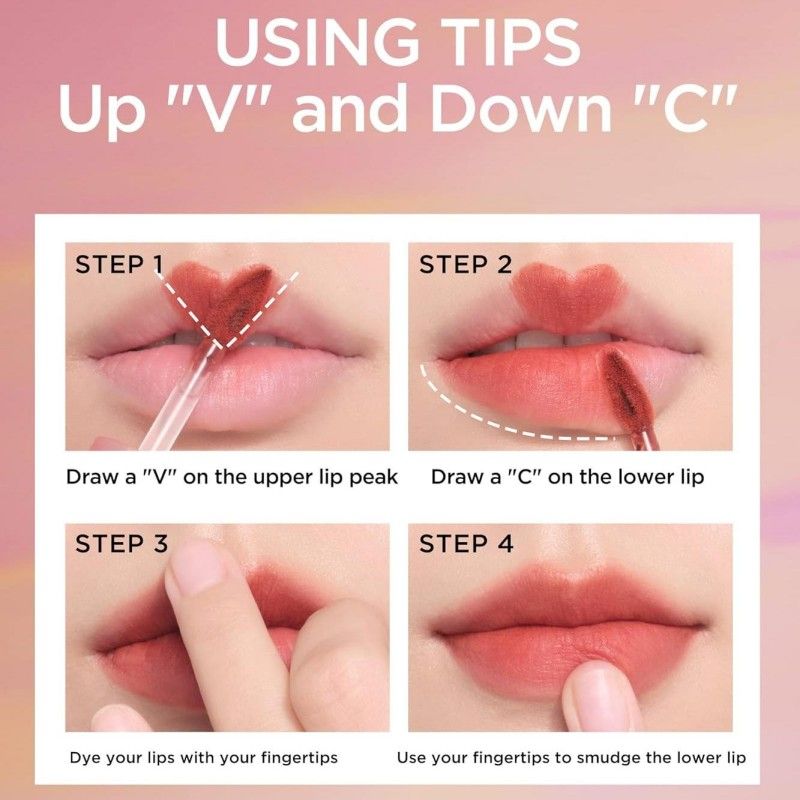 USING TIPS
Up "V" and Down "C"

STEP 1

Draw a "V" on the upper lip peak

STEP 2

Draw a "C" on the lower lip

STEP 3

Dye your lips with your fingertips

STEP 4

Use your fingertips to smudge the lower lip