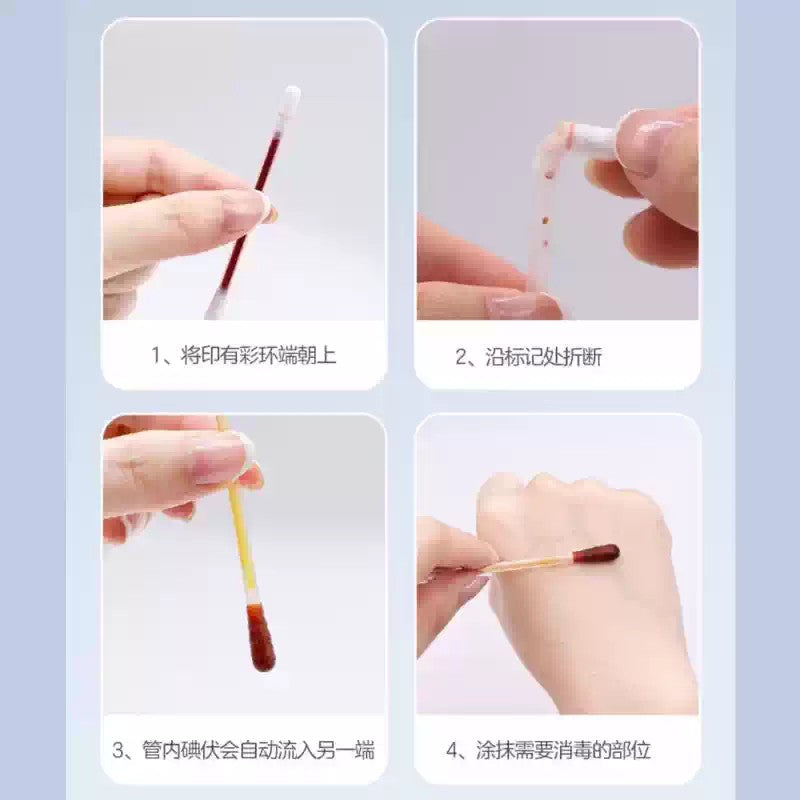 1、将印有彩环端朝上

2、沿标记处折断

3、管内碘伏会自动流入另一端

4、涂抹需要消毒的部位