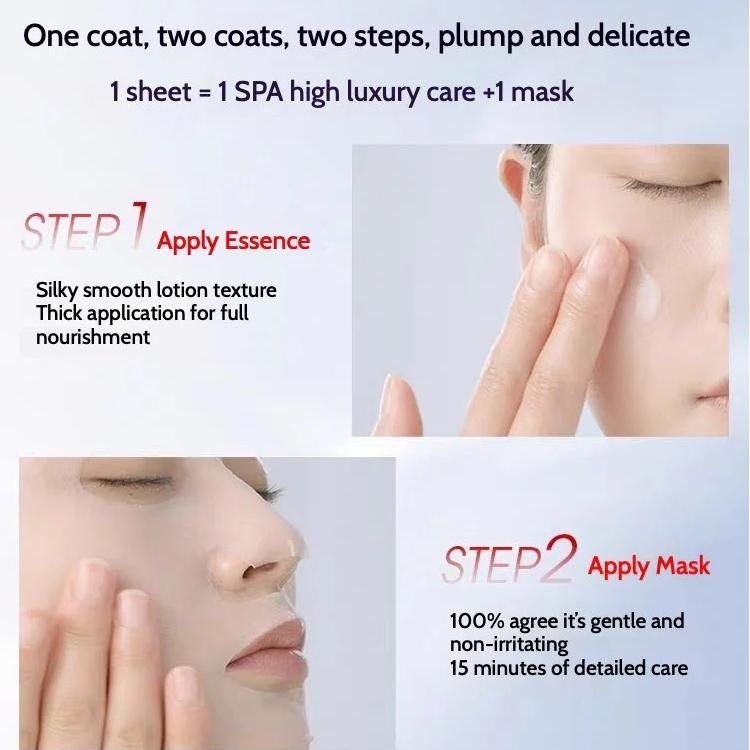 One coat, two coats, two steps, plump and delicate

1 sheet = 1 SPA high luxury care +1 mask

STEP 1 Apply Essence

Silky smooth lotion texture
Thick application for full nourishment

STEP2 Apply Mask

100% agree it's gentle and non-irritating
15 minutes of detailed care