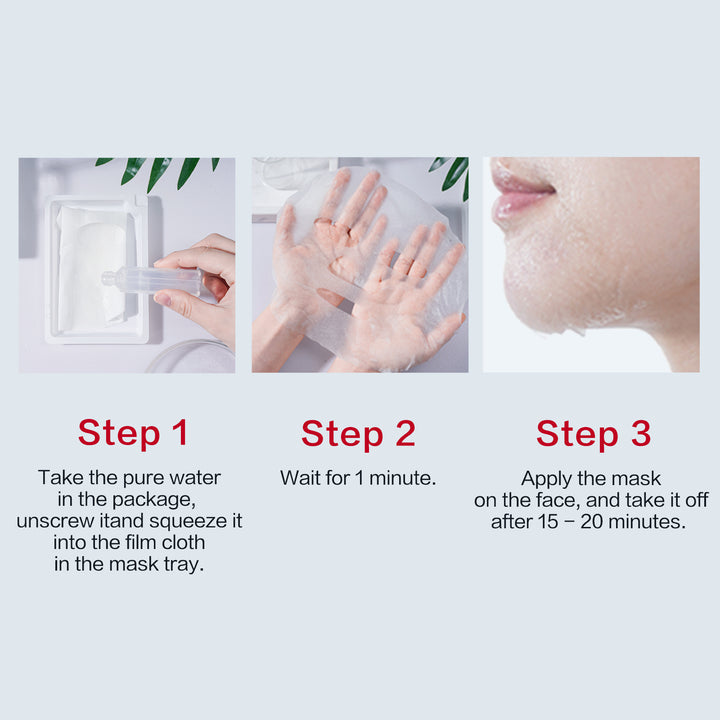 Step 1
Take the pure water in the package, unscrew itand squeeze it into the film cloth in the mask tray.

Step 2
Wait for 1 minute.

Step 3
Apply the mask on the face, and take it off after 15 – 20 minutes.