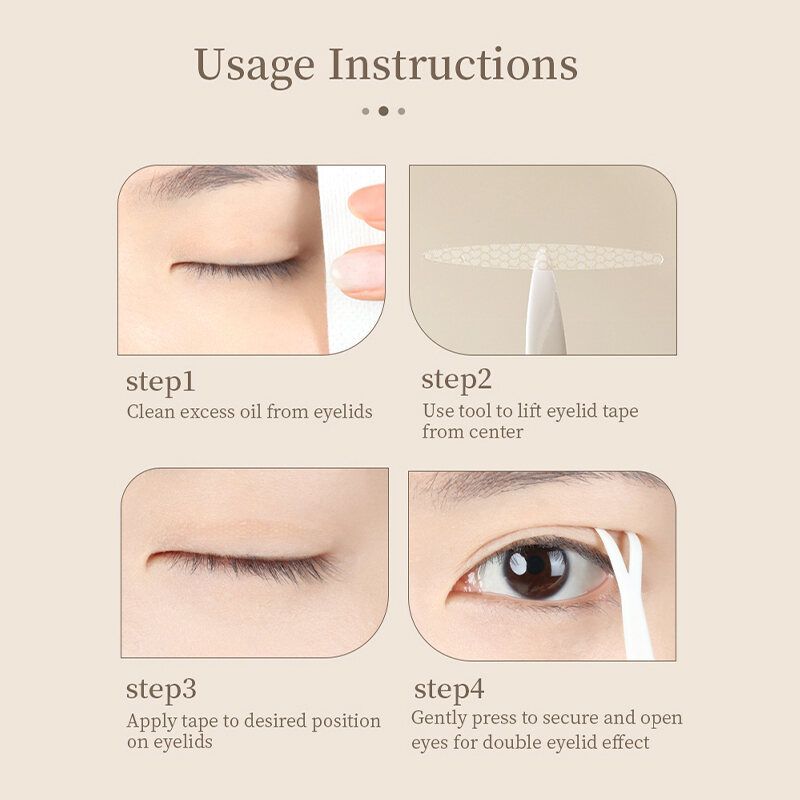 Usage Instructions

step1
Clean excess oil from eyelids

step2
Use tool to lift eyelid tape from center

step3
Apply tape to desired position on eyelids

step4
Gently press to secure and open eyes for double eyelid effect