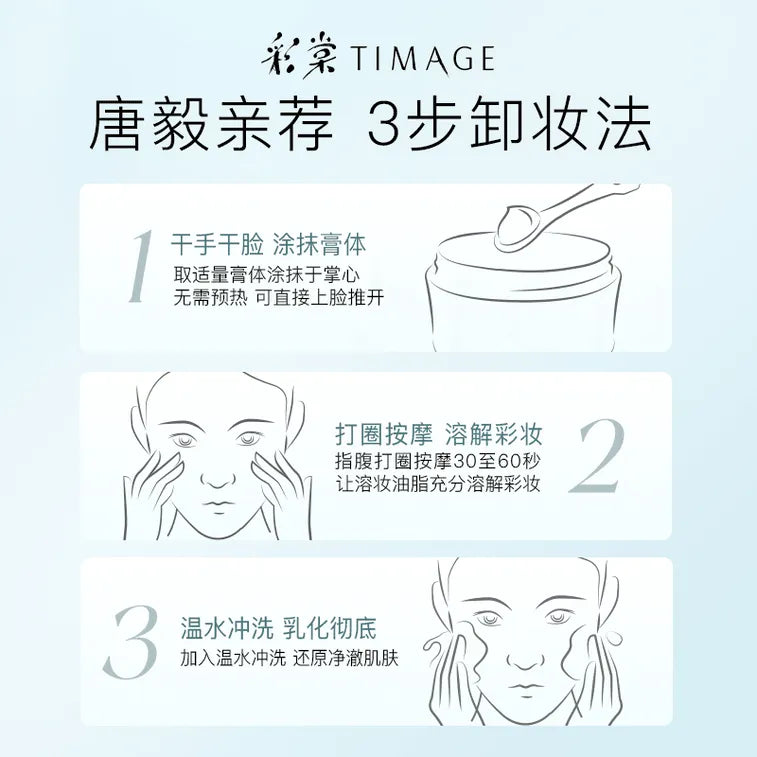 彩棠 TIMAGE

唐毅亲荐 3步卸妆法

1

干手干脸 涂抹膏体

取适量膏体涂抹于掌心
无需预热 可直接上脸推开

打圈按摩 溶解彩妆

指腹打圈按摩30至60秒
让溶妆油脂充分溶解彩妆

2

3

温水冲洗 乳化彻底

加入温水冲洗 还原净澈肌肤