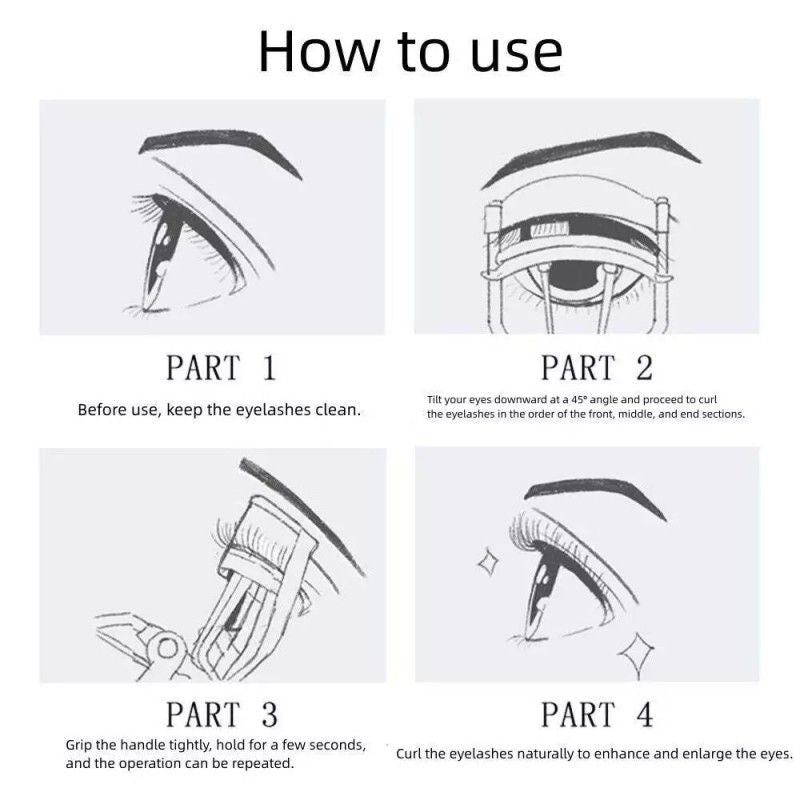 How to use

PART 1

Before use, keep the eyelashes clean.

PART 2

Tilt your eyes downward at a 45° angle and proceed to curl the eyelashes in the order of the front, middle, and end sections.

PART 3

Grip the handle tightly, hold for a few seconds, and the operation can be repeated.

PART 4

Curl the eyelashes naturally to enhance and enlarge the eyes.