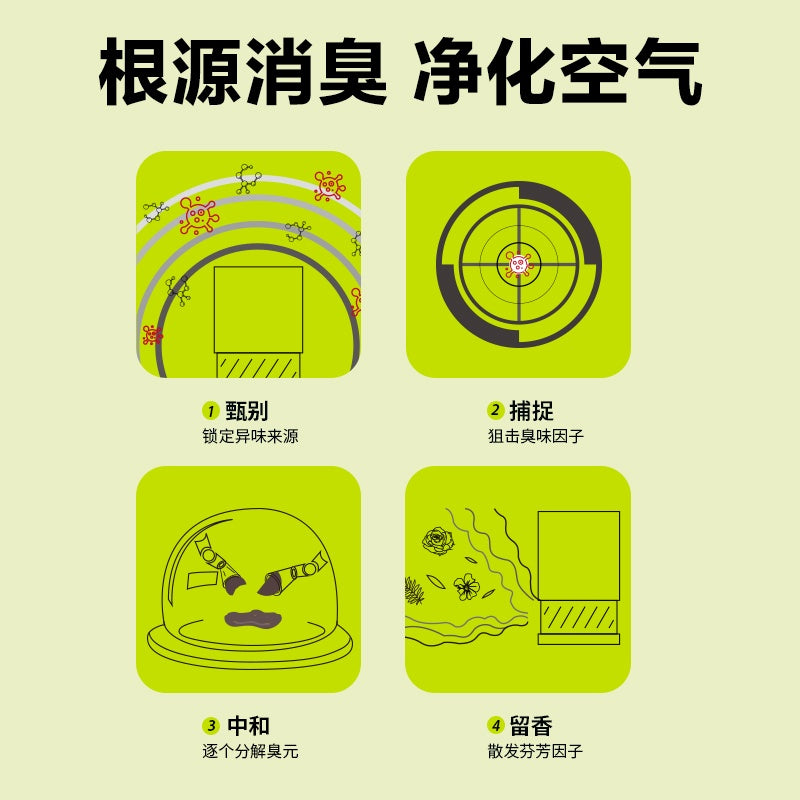 根源消臭 净化空气

1 甄别
锁定异味来源

2 捕捉
狙击臭味因子

3 中和
逐个分解臭元

4 留香
散发芬芳因子