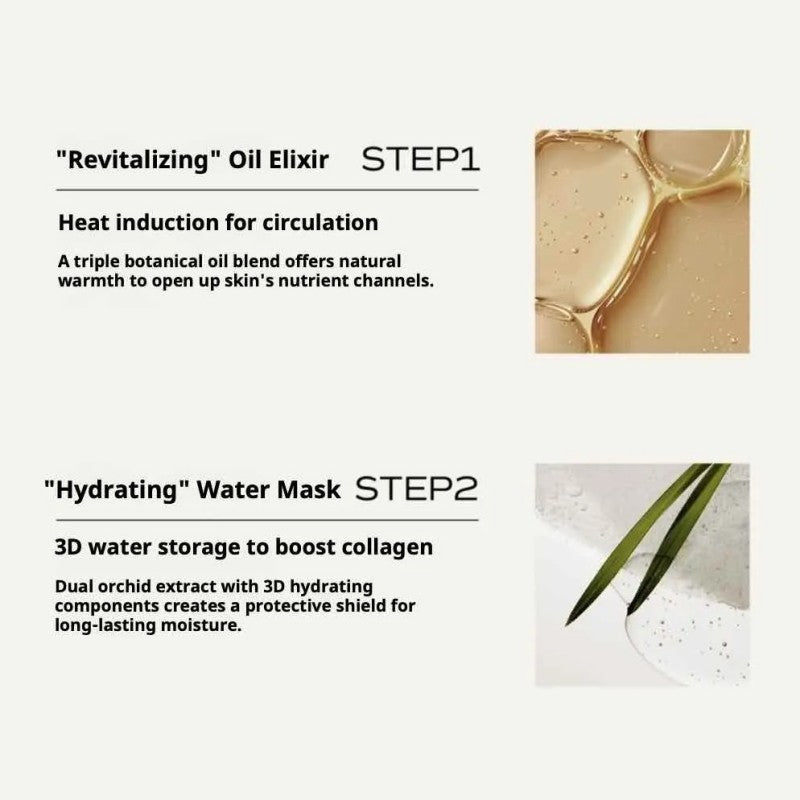 "Revitalizing" Oil Elixir STEP1

Heat induction for circulation

A triple botanical oil blend offers natural warmth to open up skin's nutrient channels.

"Hydrating" Water Mask STEP2

3D water storage to boost collagen

Dual orchid extract with 3D hydrating components creates a protective shield for long-lasting moisture.