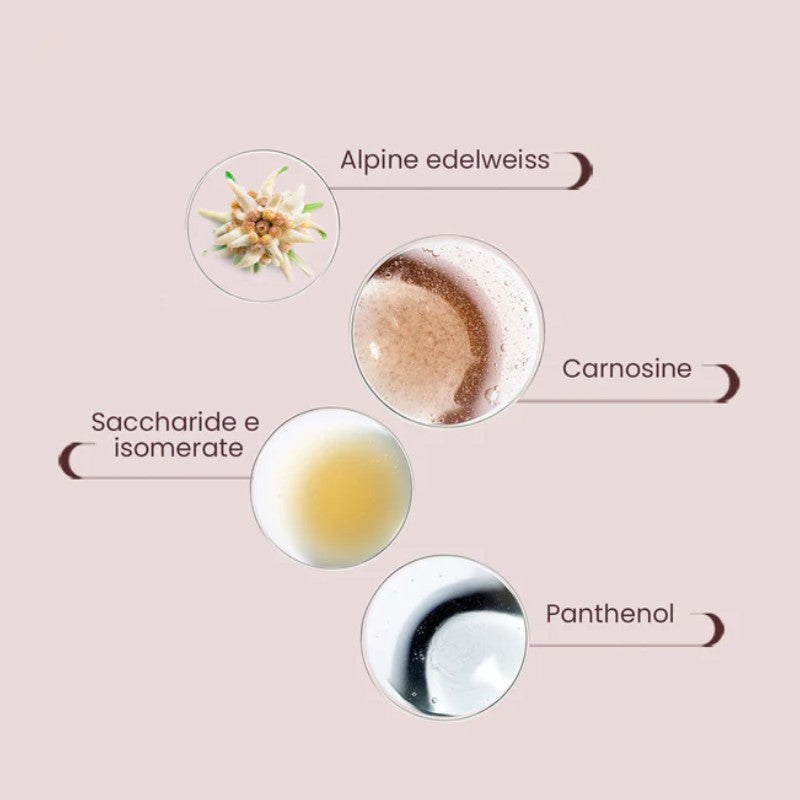 Alpine edelweiss

Carnosine

Saccharide e isomerate

Panthenol