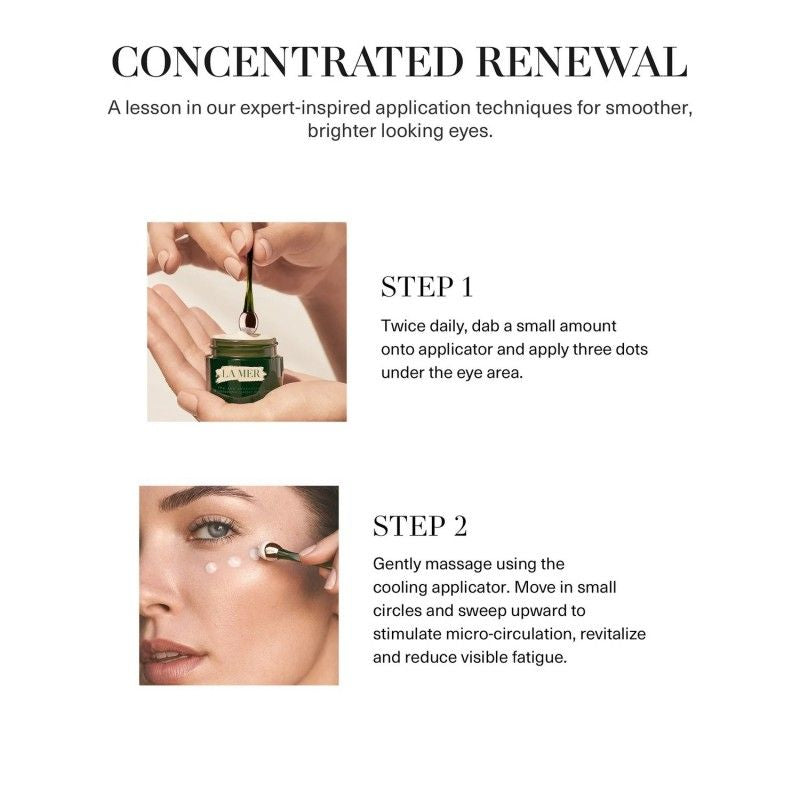 CONCENTRATED RENEWAL

A lesson in our expert-inspired application techniques for smoother, brighter looking eyes.

LA MER

STEP 1

Twice daily, dab a small amount onto applicator and apply three dots under the eye area.

STEP 2

Gently massage using the cooling applicator. Move in small circles and sweep upward to stimulate micro-circulation, revitalize and reduce visible fatigue.