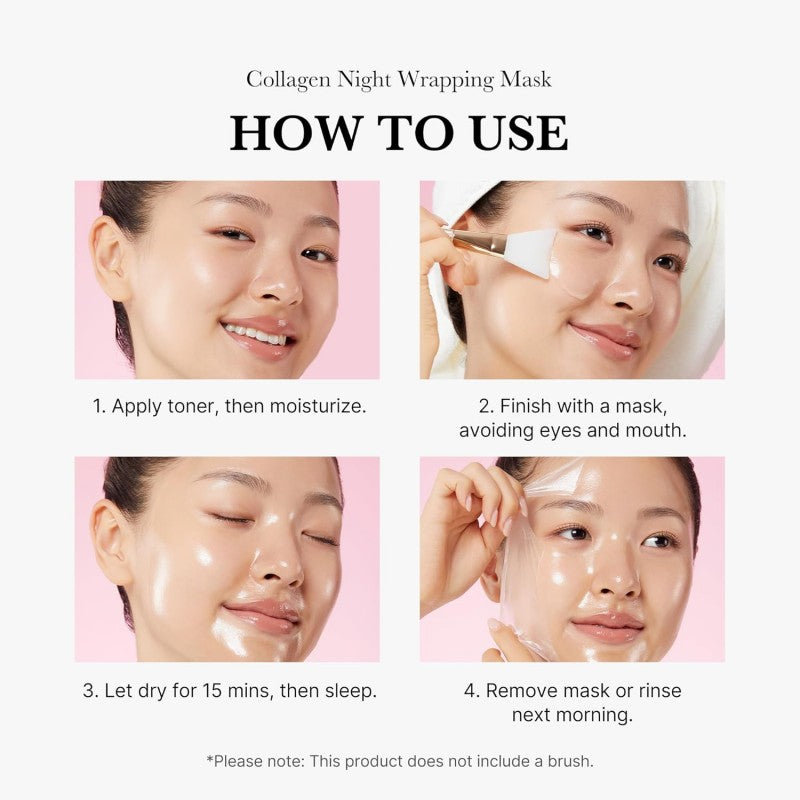 Collagen Night Wrapping Mask

HOW TO USE

1. Apply toner, then moisturize.

2. Finish with a mask, avoiding eyes and mouth.

3. Let dry for 15 mins, then sleep.

4. Remove mask or rinse next morning.

*Please note: This product does not include a brush.