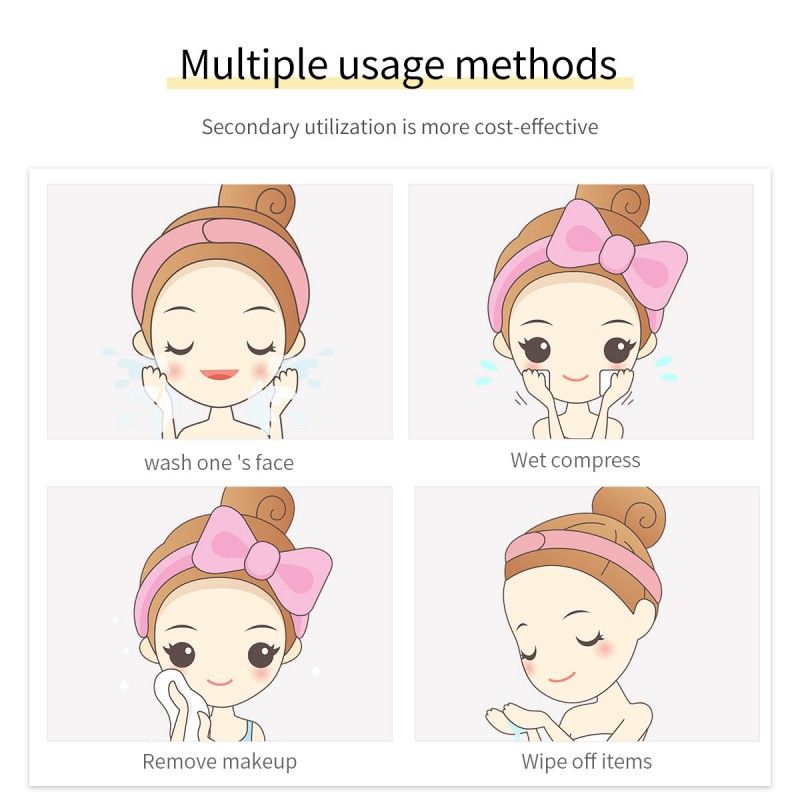 Multiple usage methods

Secondary utilization is more cost-effective

wash one 's face

Wet compress

Remove makeup

Wipe off items