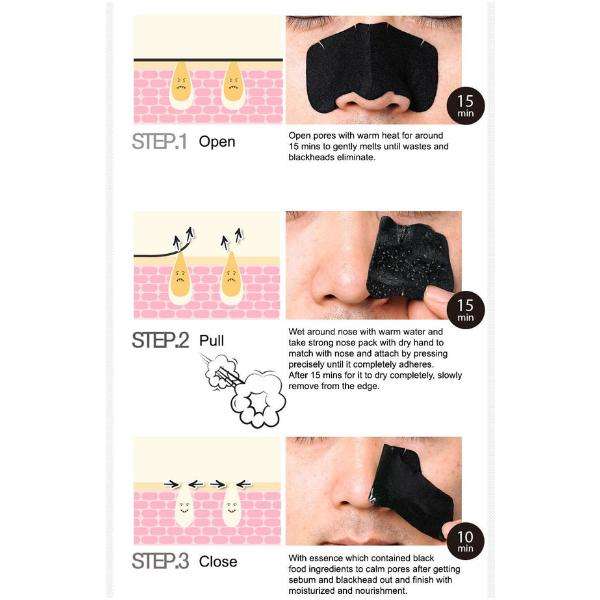 15 min

STEP.1 Open

Open pores with warm heat for around 15 mins to gently melts until wastes and blackheads eliminate.

15 min

STEP.2 Pull

Wet around nose with warm water and take strong nose pack with dry hand to match with nose and attach by pressing precisely until it completely adheres. After 15 mins for it to dry completely, slowly remove from the edge.

10 min

STEP.3 Close

With essence which contained black food ingredients to calm pores after getting sebum and blackhead out and finish with moisturized and nourishment.