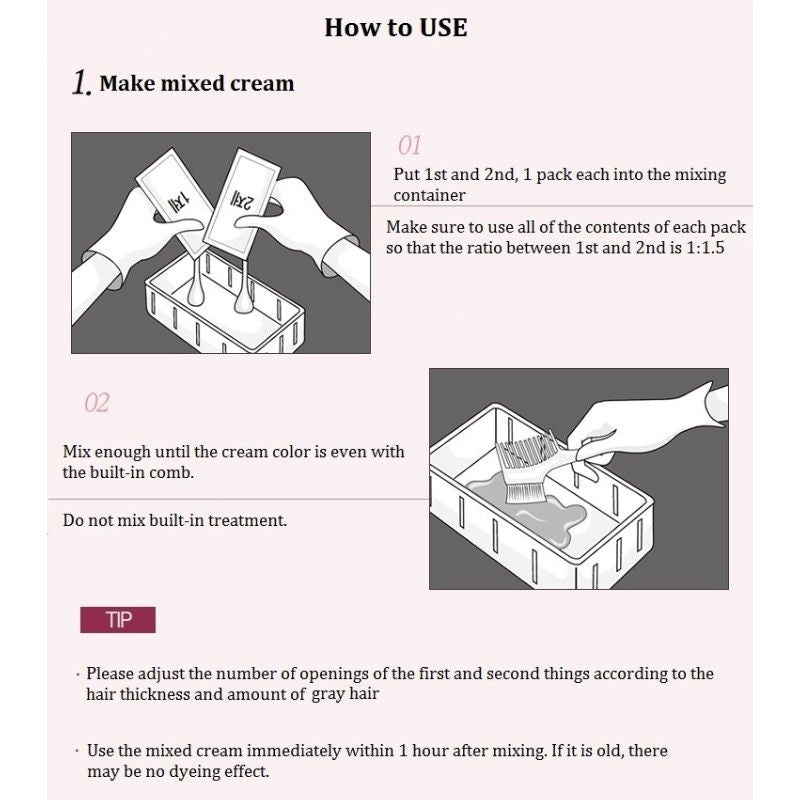 How to USE

1. Make mixed cream

1제

2제

01

Put 1st and 2nd, 1 pack each into the mixing container

Make sure to use all of the contents of each pack so that the ratio between 1st and 2nd is 1:1.5

02

Mix enough until the cream color is even with the built-in comb.

Do not mix built-in treatment.

TIP

· Please adjust the number of openings of the first and second things according to the hair thickness and amount of gray hair

· Use the mixed cream immediately within 1 hour after mixing. If it is old, there may be no dyeing effect.