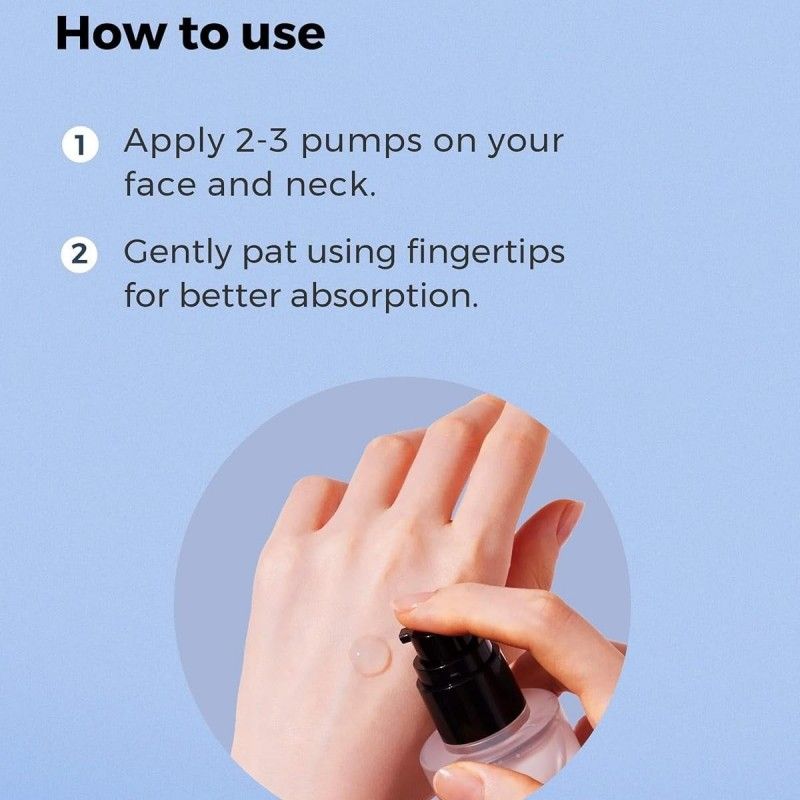 How to use

1 Apply 2-3 pumps on your face and neck.

2 Gently pat using fingertips for better absorption.