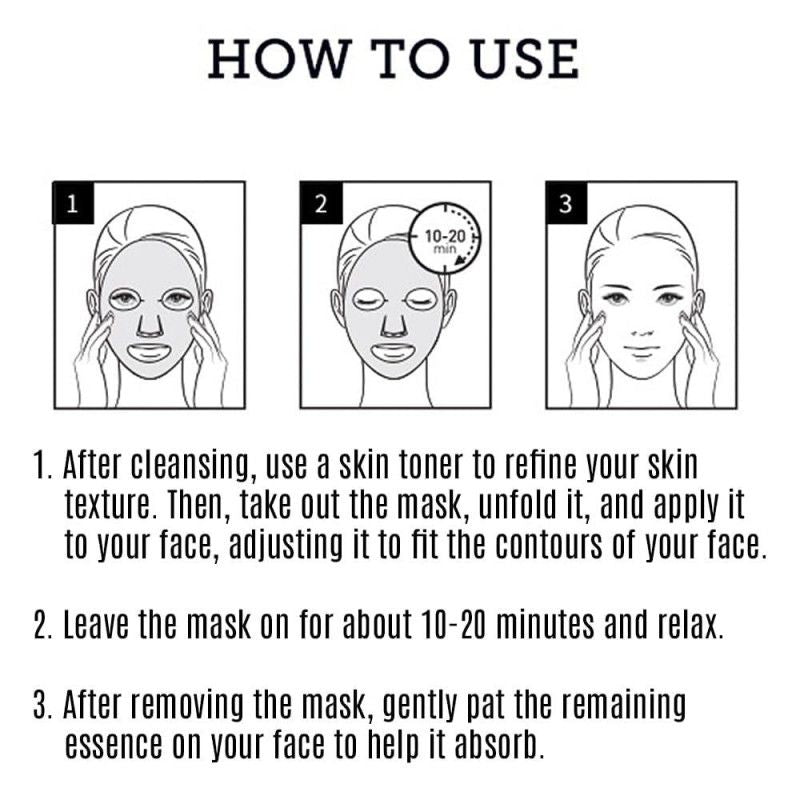 HOW TO USE

1

2

10-20 min

3

1. After cleansing, use a skin toner to refine your skin texture. Then, take out the mask, unfold it, and apply it to your face, adjusting it to fit the contours of your face.

2. Leave the mask on for about 10-20 minutes and relax.

3. After removing the mask, gently pat the remaining essence on your face to help it absorb.