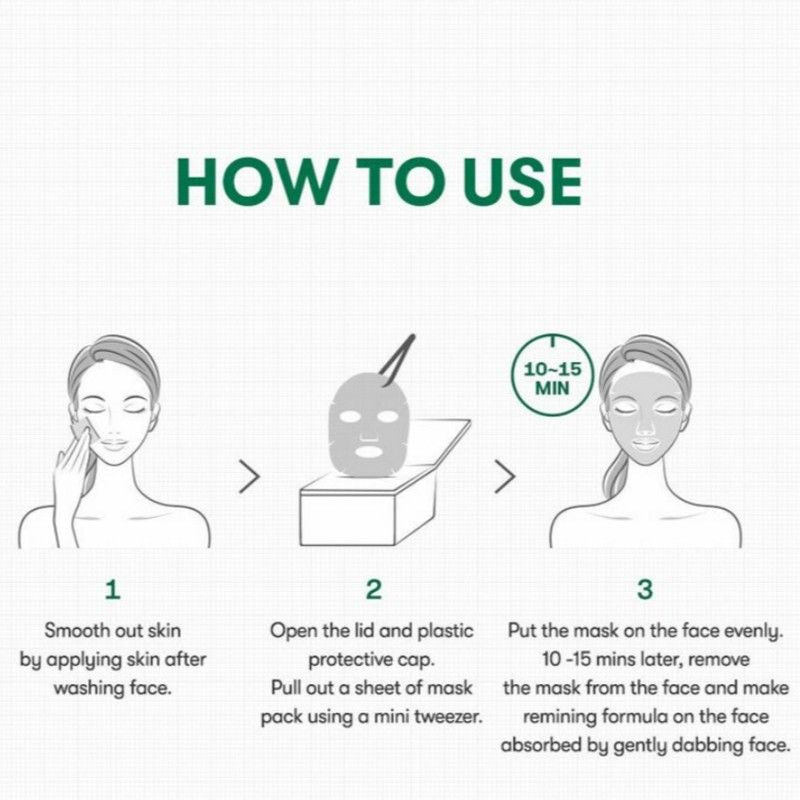 HOW TO USE

10~15 MIN

1

Smooth out skin by applying skin after washing face.

2

Open the lid and plastic protective cap.
Pull out a sheet of mask pack using a mini tweezer.

3

Put the mask on the face evenly.
10 -15 mins later, remove the mask from the face and make remining formula on the face absorbed by gently dabbing face.