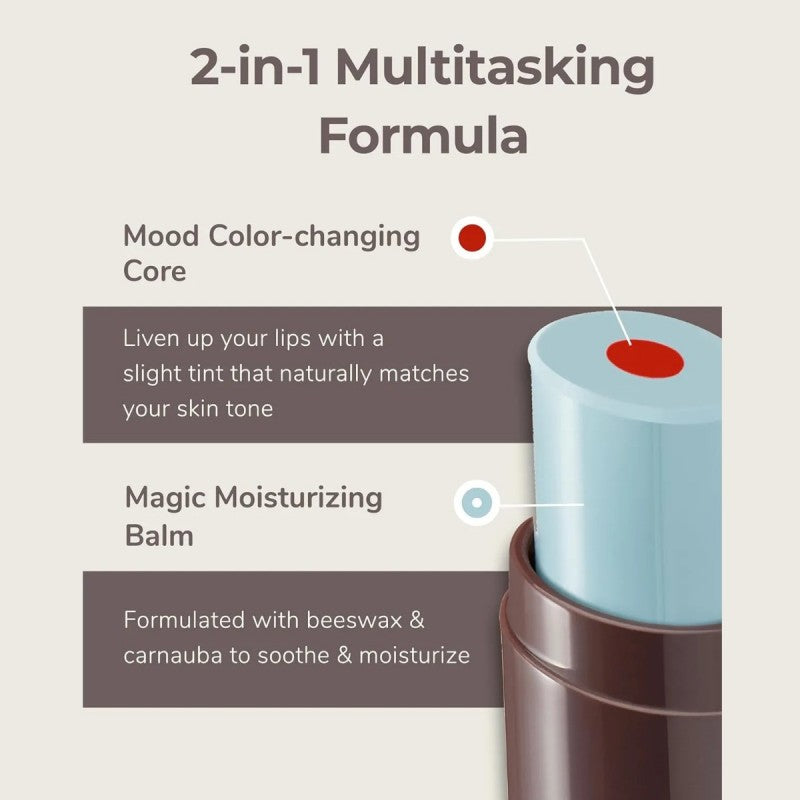 2-in-1 Multitasking Formula

Mood Color-changing Core

Liven up your lips with a slight tint that naturally matches your skin tone

Magic Moisturizing Balm

Formulated with beeswax & carnauba to soothe & moisturize