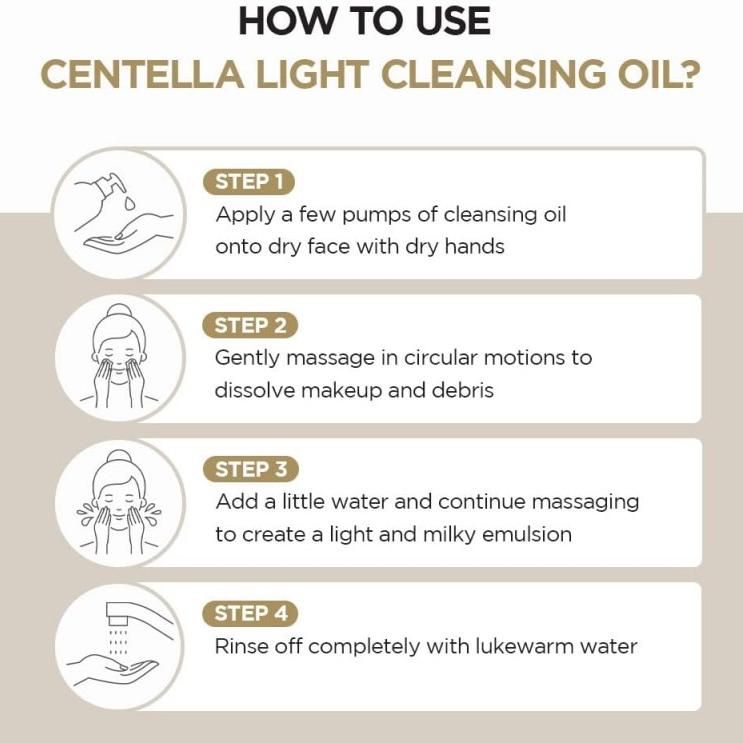 HOW TO USE
CENTELLA LIGHT CLEANSING OIL?

STEP 1
Apply a few pumps of cleansing oil onto dry face with dry hands

STEP 2
Gently massage in circular motions to dissolve makeup and debris

STEP 3
Add a little water and continue massaging to create a light and milky emulsion

STEP 4
Rinse off completely with lukewarm water