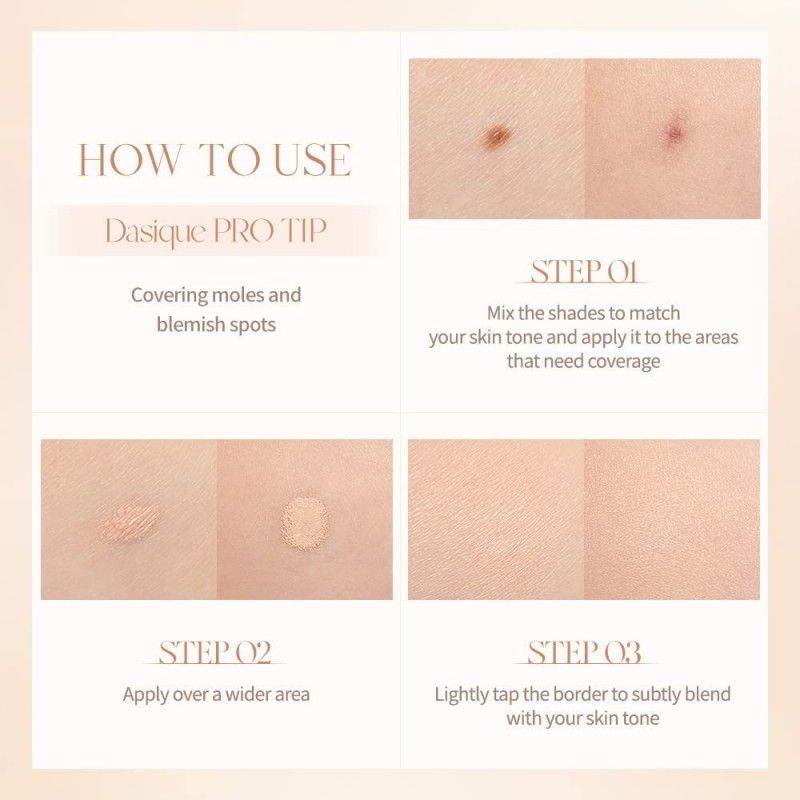 HOW TO USE

Dasique PRO TIP

Covering moles and blemish spots

STEP 01

Mix the shades to match your skin tone and apply it to the areas that need coverage

STEP 02

Apply over a wider area

STEP 03

Lightly tap the border to subtly blend with your skin tone