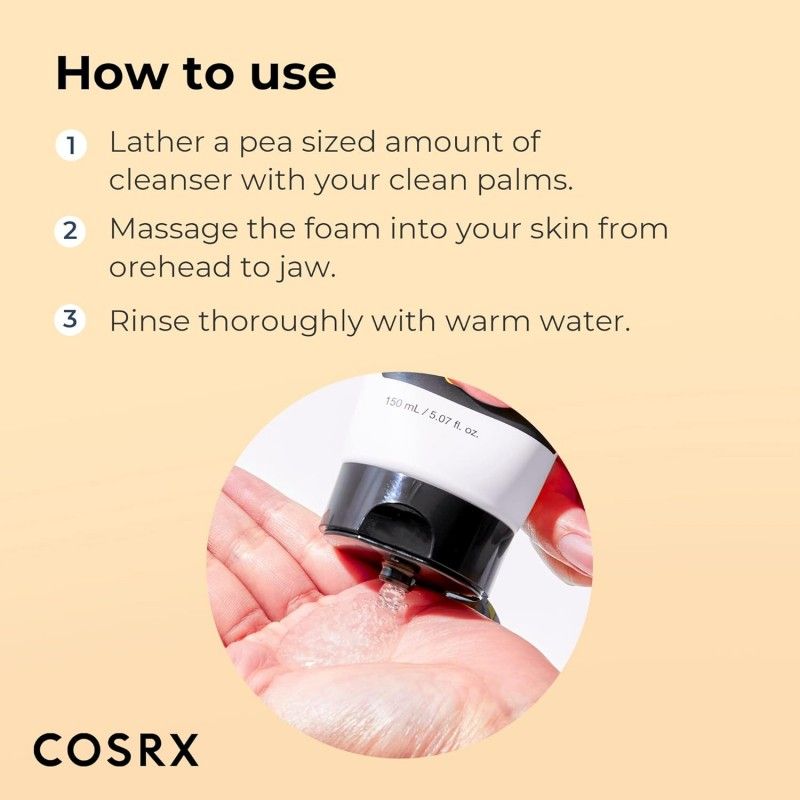 How to use

1 Lather a pea sized amount of cleanser with your clean palms.

2 Massage the foam into your skin from orehead to jaw.

3 Rinse thoroughly with warm water.

150 mL / 5.07 fl. oz.

COSRX