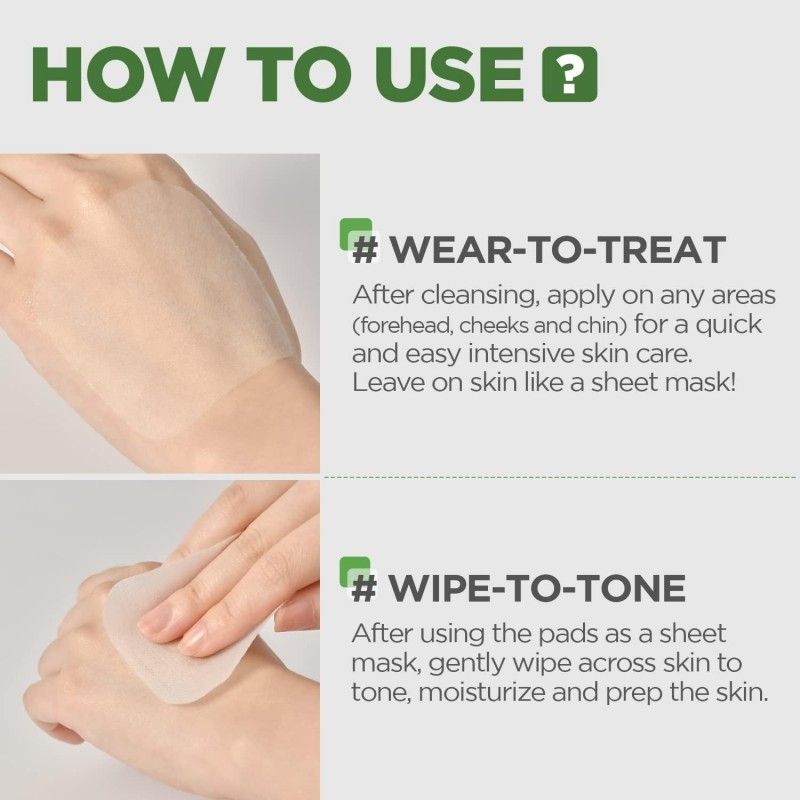 HOW TO USE ?

# WEAR-TO-TREAT
After cleansing, apply on any areas (forehead, cheeks and chin) for a quick and easy intensive skin care. Leave on skin like a sheet mask!

# WIPE-TO-TONE
After using the pads as a sheet mask, gently wipe across skin to tone, moisturize and prep the skin.