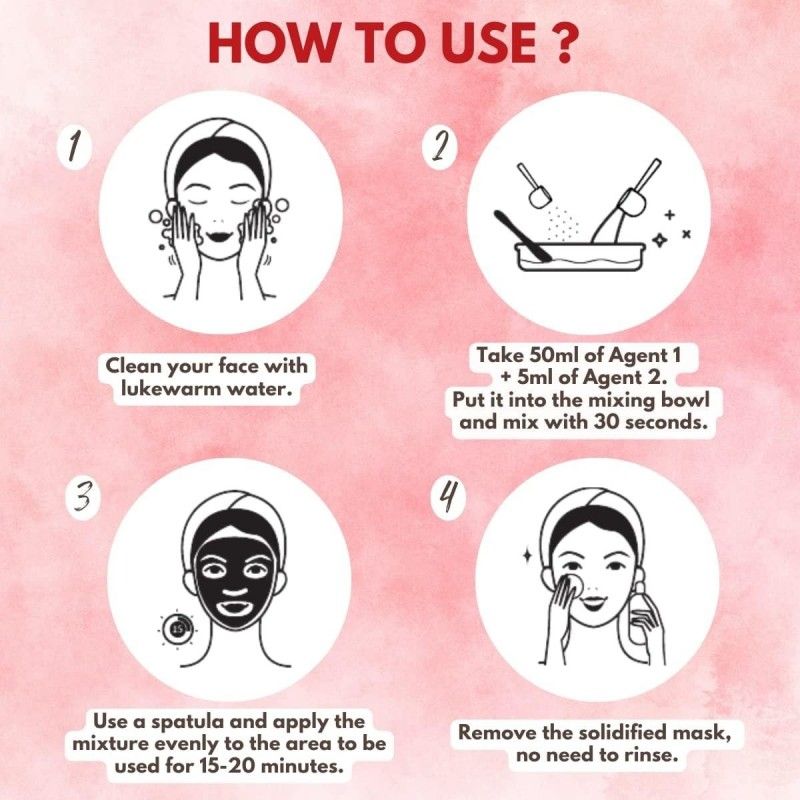 HOW TO USE ?

1

Clean your face with lukewarm water.

2

Take 50ml of Agent 1 + 5ml of Agent 2. Put it into the mixing bowl and mix with 30 seconds.

3

15

Use a spatula and apply the mixture evenly to the area to be used for 15-20 minutes.

4

Remove the solidified mask, no need to rinse.