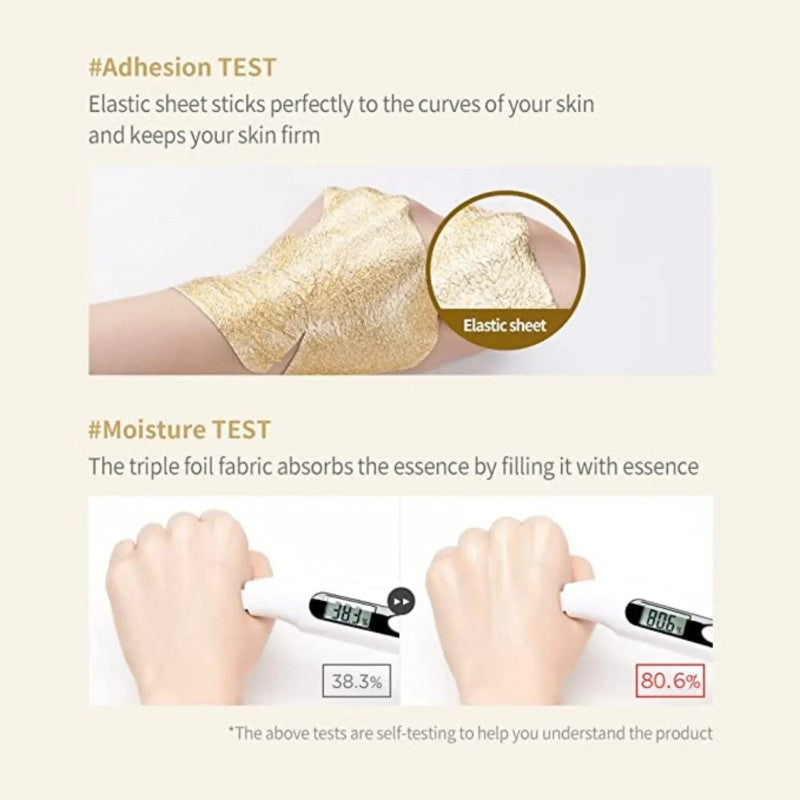 #Adhesion TEST

Elastic sheet sticks perfectly to the curves of your skin and keeps your skin firm

Elastic sheet

#Moisture TEST

The triple foil fabric absorbs the essence by filling it with essence

38.3%

38.3%

80.6%

80.6%

*The above tests are self-testing to help you understand the product