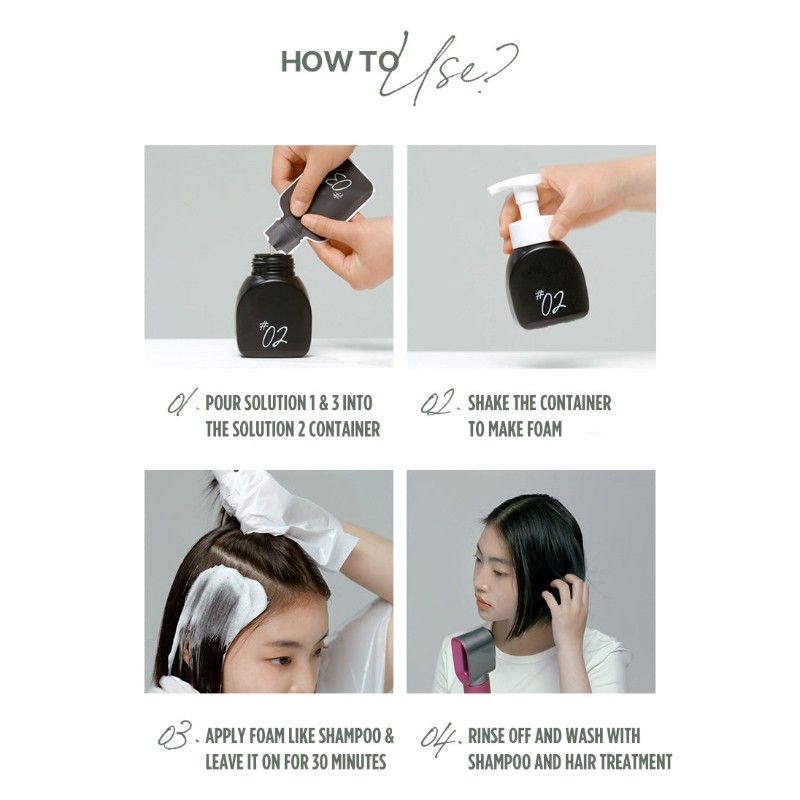 HOW TO Use?

#03

#02

#02

01. POUR SOLUTION 1 & 3 INTO THE SOLUTION 2 CONTAINER

02. SHAKE THE CONTAINER TO MAKE FOAM

03. APPLY FOAM LIKE SHAMPOO & LEAVE IT ON FOR 30 MINUTES

04. RINSE OFF AND WASH WITH SHAMPOO AND HAIR TREATMENT