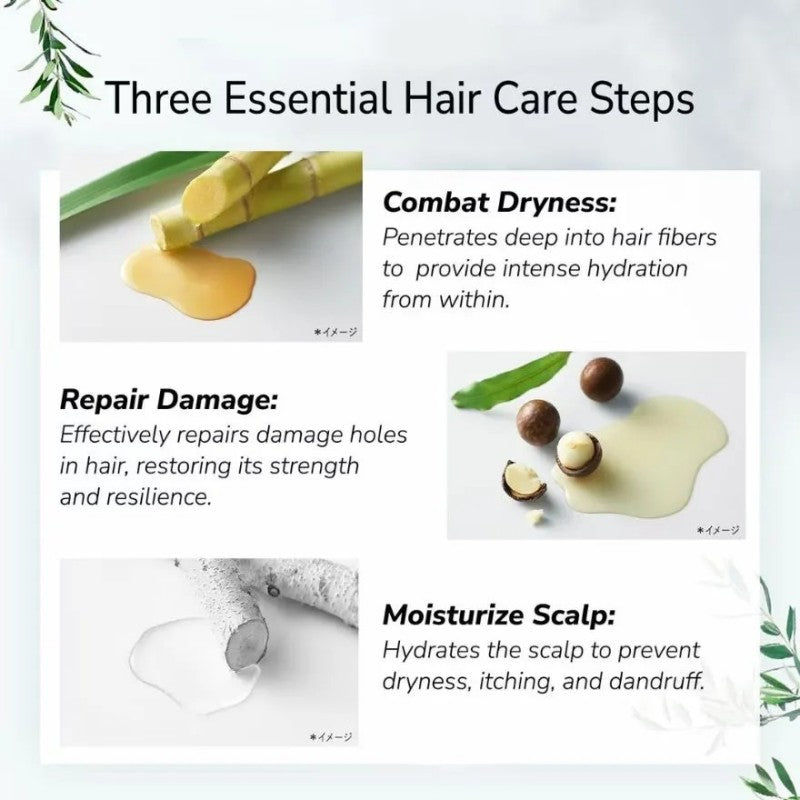 Three Essential Hair Care Steps

*イメージ

Combat Dryness:
Penetrates deep into hair fibers to provide intense hydration from within.

Repair Damage:
Effectively repairs damage holes in hair, restoring its strength and resilience.

*イメージ

*イメージ

Moisturize Scalp:
Hydrates the scalp to prevent dryness, itching, and dandruff.