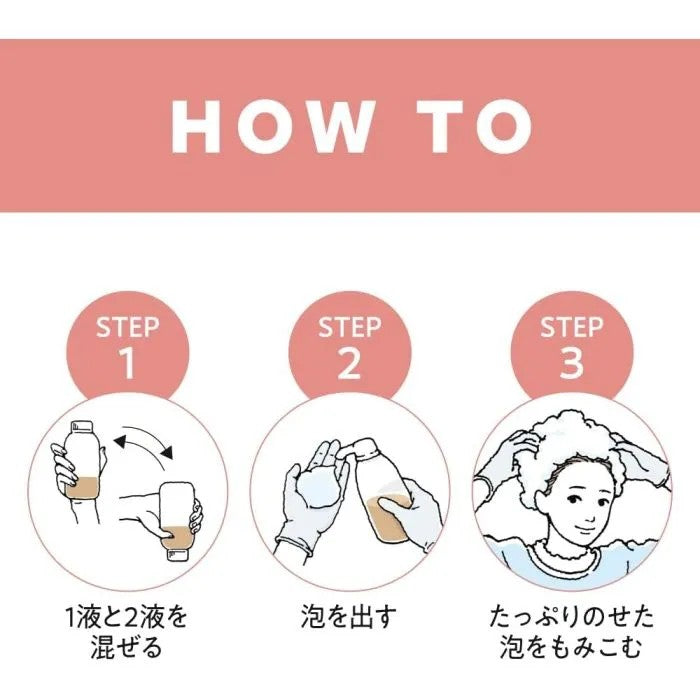 HOW TO

STEP 1

1液と2液を混ぜる

STEP 2

泡を出す

STEP 3

たっぷりのせた泡をもみこむ