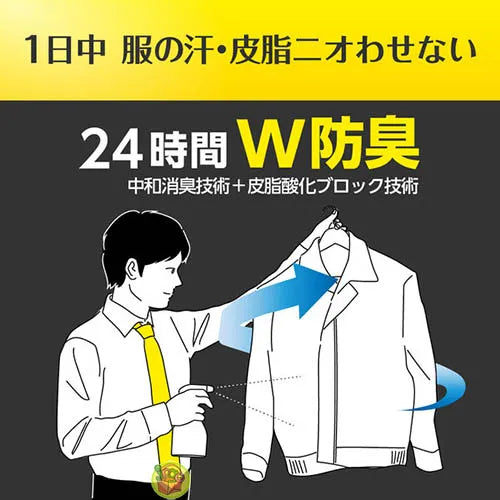 1日中 服の汗・皮脂ニオわせない

24時間 W防臭

中和消臭技術＋皮脂酸化ブロック技術