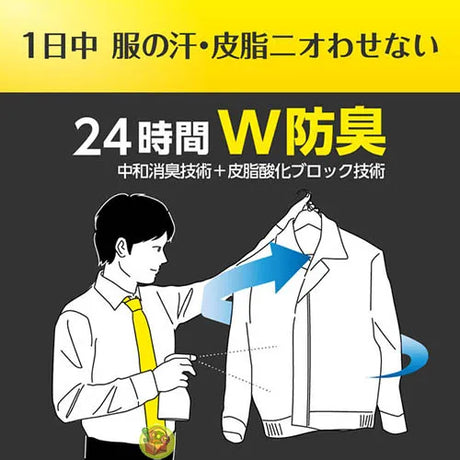 1日中 服の汗・皮脂ニオわせない

24時間 W防臭

中和消臭技術＋皮脂酸化ブロック技術