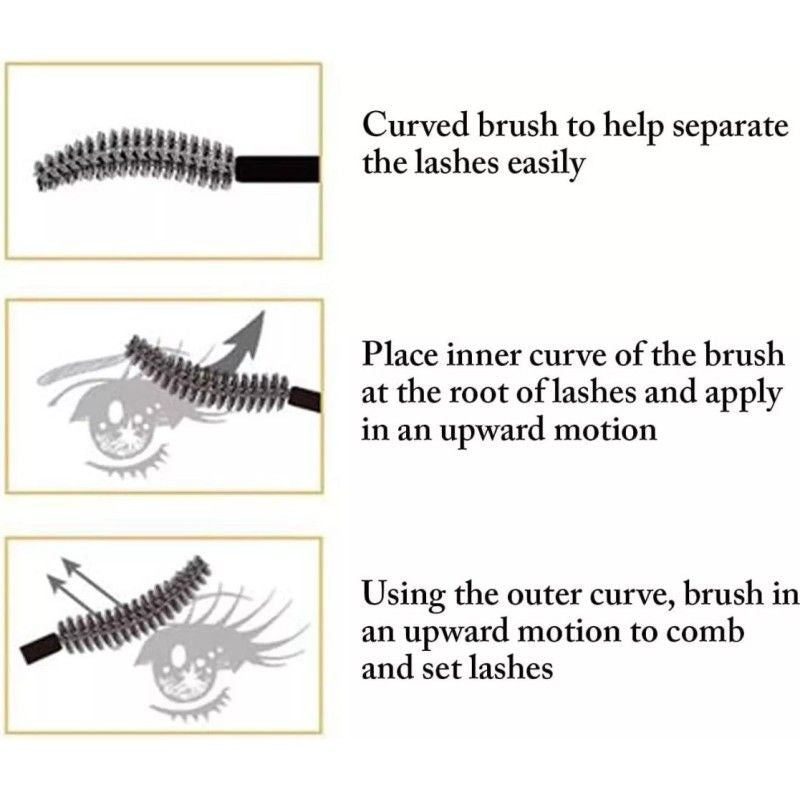 Curved brush to help separate the lashes easily

Place inner curve of the brush at the root of lashes and apply in an upward motion

Using the outer curve, brush in an upward motion to comb and set lashes