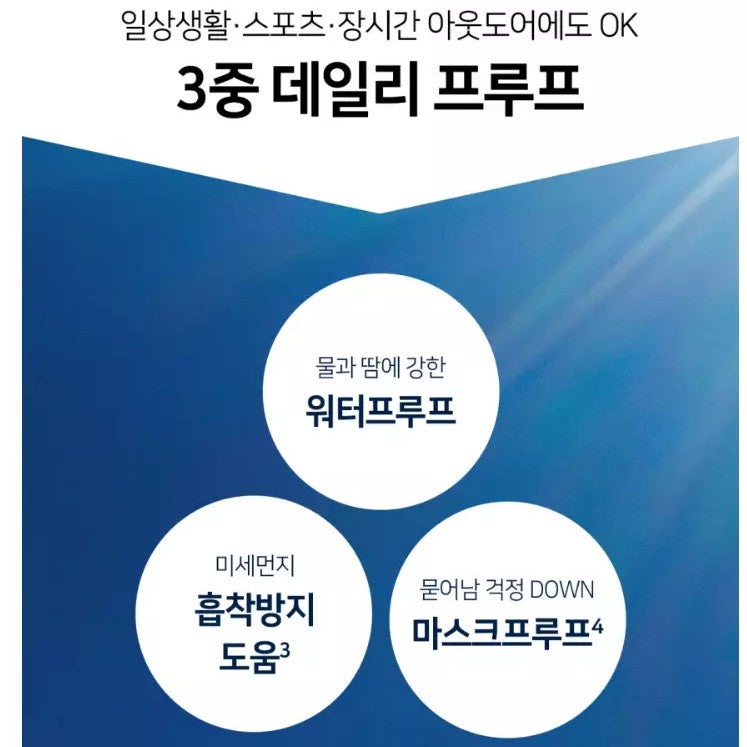 일상생활·스포츠·장시간 아웃도어에도 OK

3중 데일리 프루프

물과 땀에 강한
워터프루프

미세먼지
흡착방지
도움$^{3}$

묻어남 걱정 DOWN
마스크프루프$^{4}$